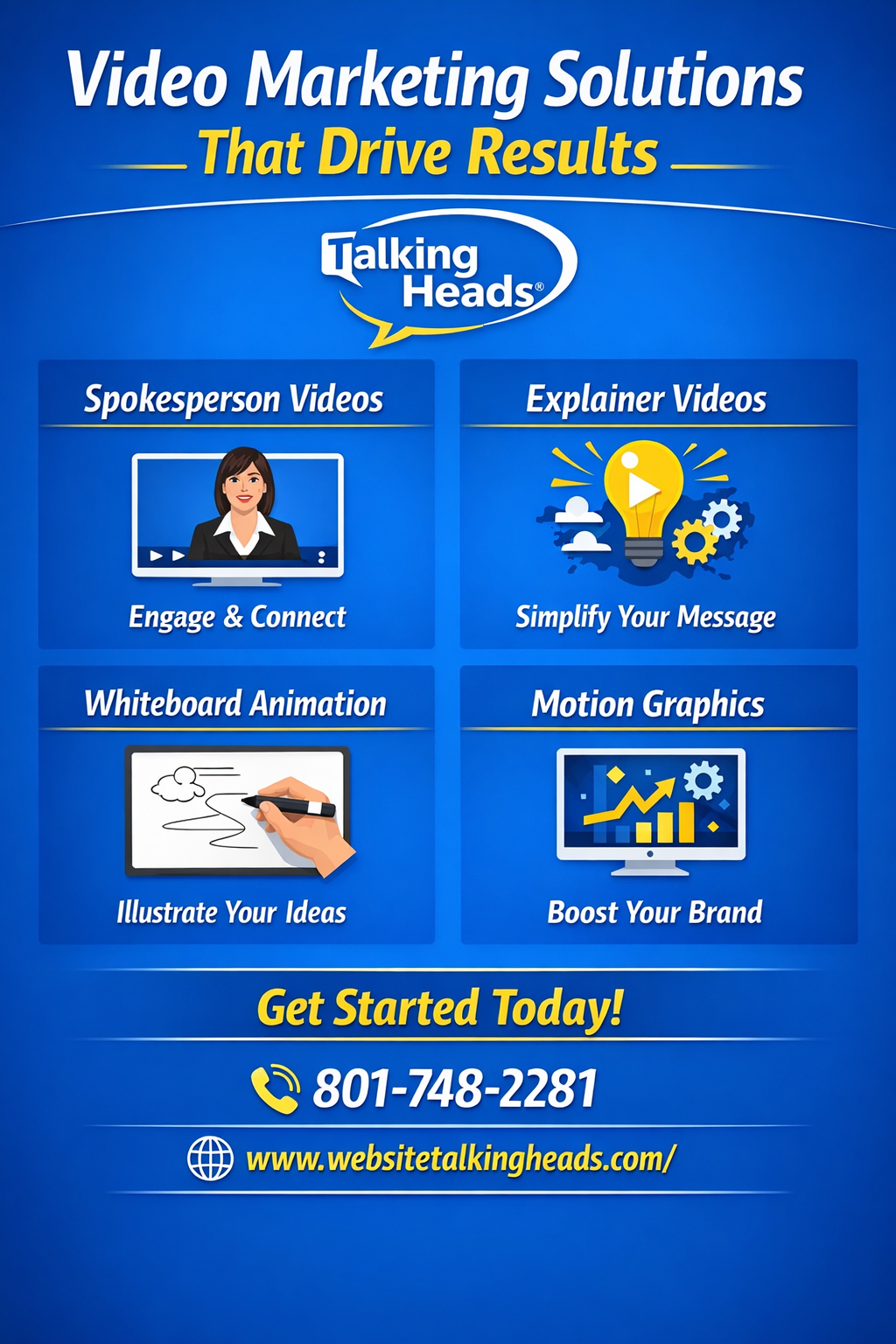 Video Marketing Solutions
That Drive Results

Talking Heads®

Spokesperson Videos
Engage & Connect

Explainer Videos
Simplify Your Message

Whiteboard Animation
Illustrate Your Ideas

Motion Graphics
Boost Your Brand

Get Started Today!

801-748-2281

www.websitetalkingheads.com/