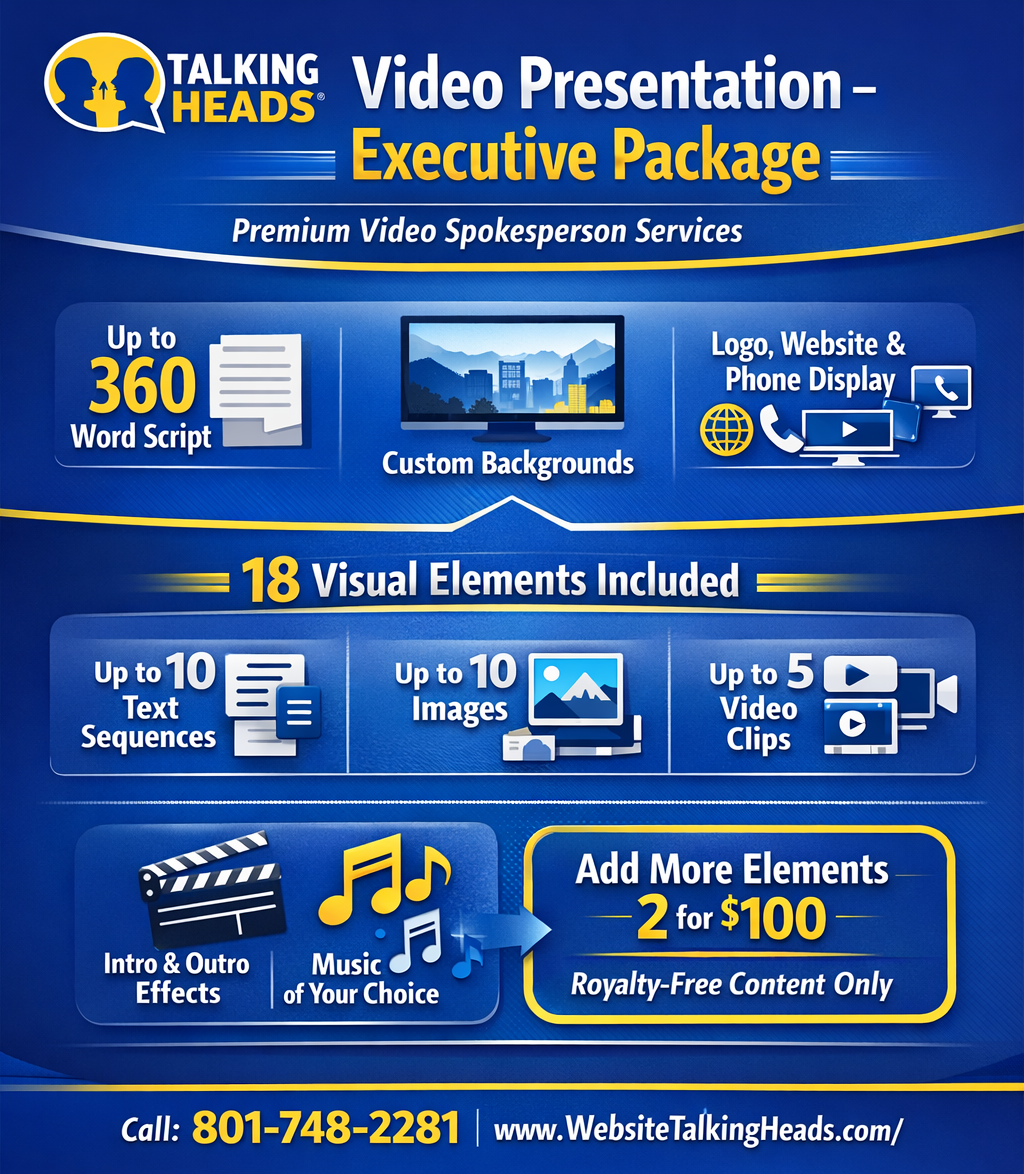 TALKING HEADS®

Video Presentation – Executive Package

Premium Video Spokesperson Services

Up to 360 Word Script

Custom Backgrounds

Logo, Website & Phone Display

18 Visual Elements Included

Up to 10 Text Sequences

Up to 10 Images

Up to 5 Video Clips

Intro & Outro Effects

Music of Your Choice

Add More Elements
2 for $100
Royalty-Free Content Only

Call: 801-748-2281 | www.WebsiteTalkingHeads.com/